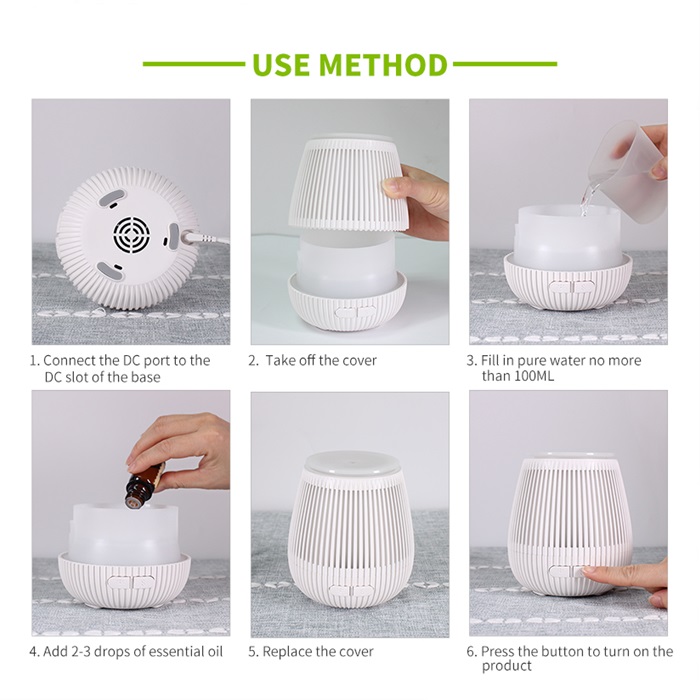 USE METHOD

1. Connect the DC port to the DC slot of the base

2. Take off the cover

3. Fill in pure water no more than 100ML

4. Add 2-3 drops of essential oil

5. Replace the cover

6. Press the button to turn on the product